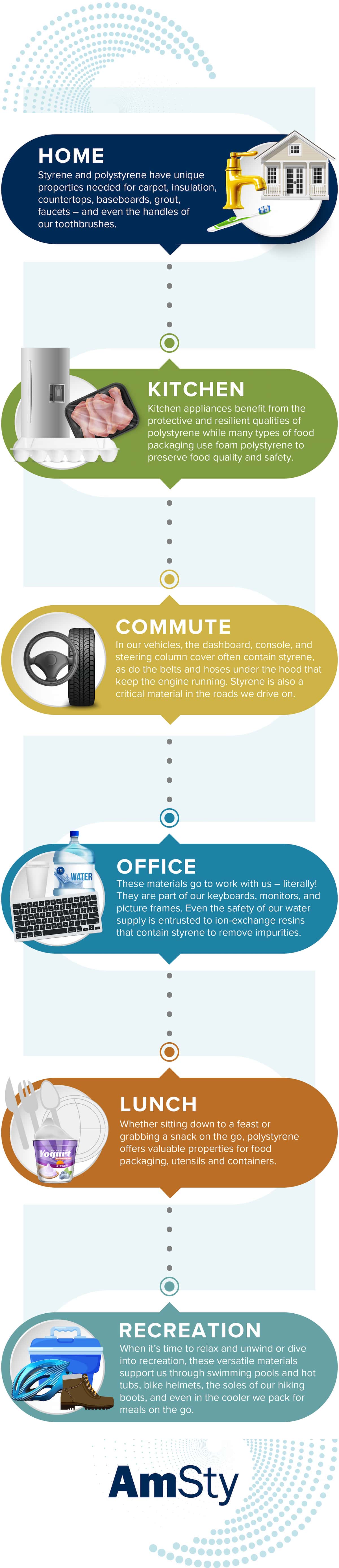 HOME
Styrene and polystyrene have unique properties needed for carpet, insulation, countertops, baseboards, grout, faucets – and even the handles of our toothbrushes.

KITCHEN
Kitchen appliances benefit from the protective and resilient qualities of polystyrene while many types of food packaging use foam polystyrene to preserve food quality and safety.

COMMUTE
In our vehicles, the dashboard, console, and steering column cover often contain styrene, as do the belts and hoses under the hood that keep the engine running. Styrene is also a critical material in the roads we drive on.

WATER

OFFICE
These materials go to work with us – literally! They are part of our keyboards, monitors, and picture frames. Even the safety of our water supply is entrusted to ion-exchange resins that contain styrene to remove impurities.

Yogurt

LUNCH
Whether sitting down to a feast or grabbing a snack on the go, polystyrene offers valuable properties for food packaging, utensils and containers.

RECREATION
When it's time to relax and unwind or dive into recreation, these versatile materials support us through swimming pools and hot tubs, bike helmets, the soles of our hiking boots, and even in the cooler we pack for meals on the go.

AmSty